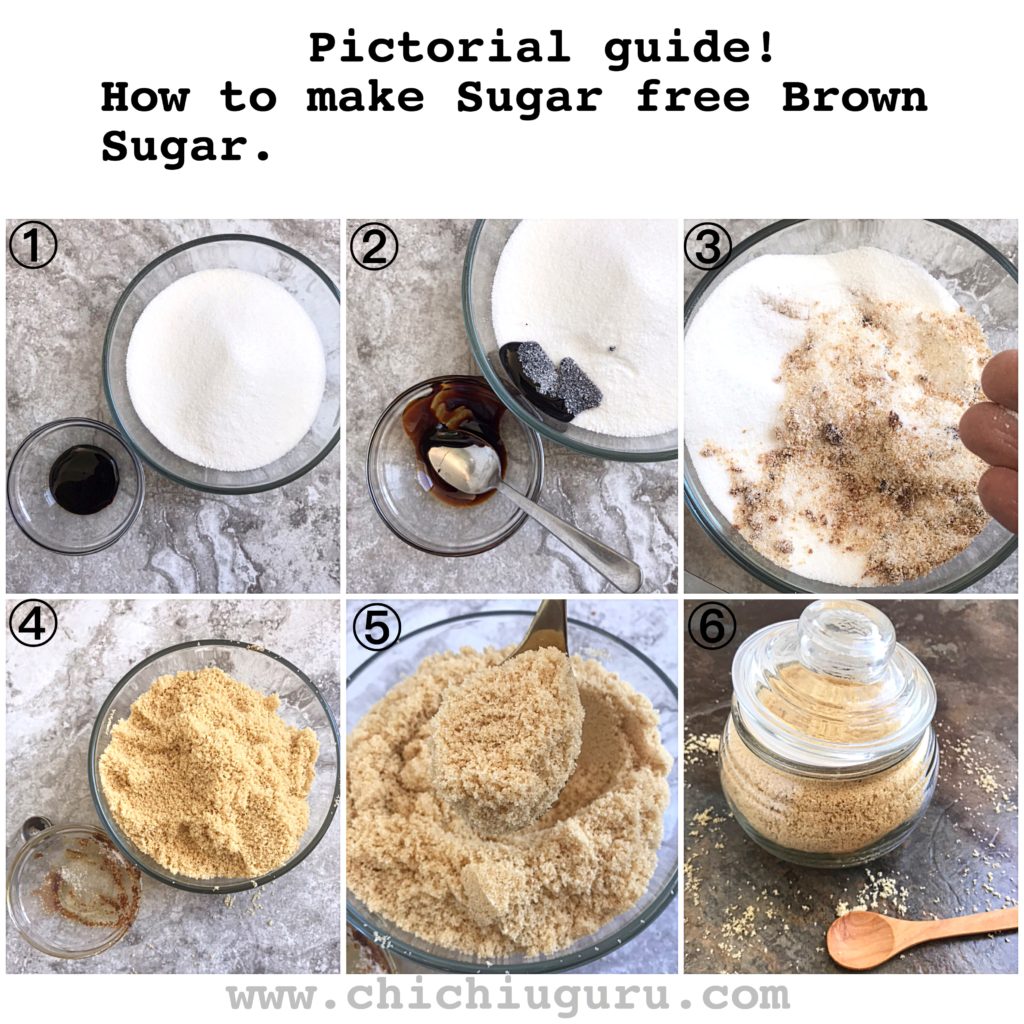 Pictorial guide!
How to make Sugar free Brown Sugar.

①

②

③

④

⑤

⑥

www.chichiuguru.com