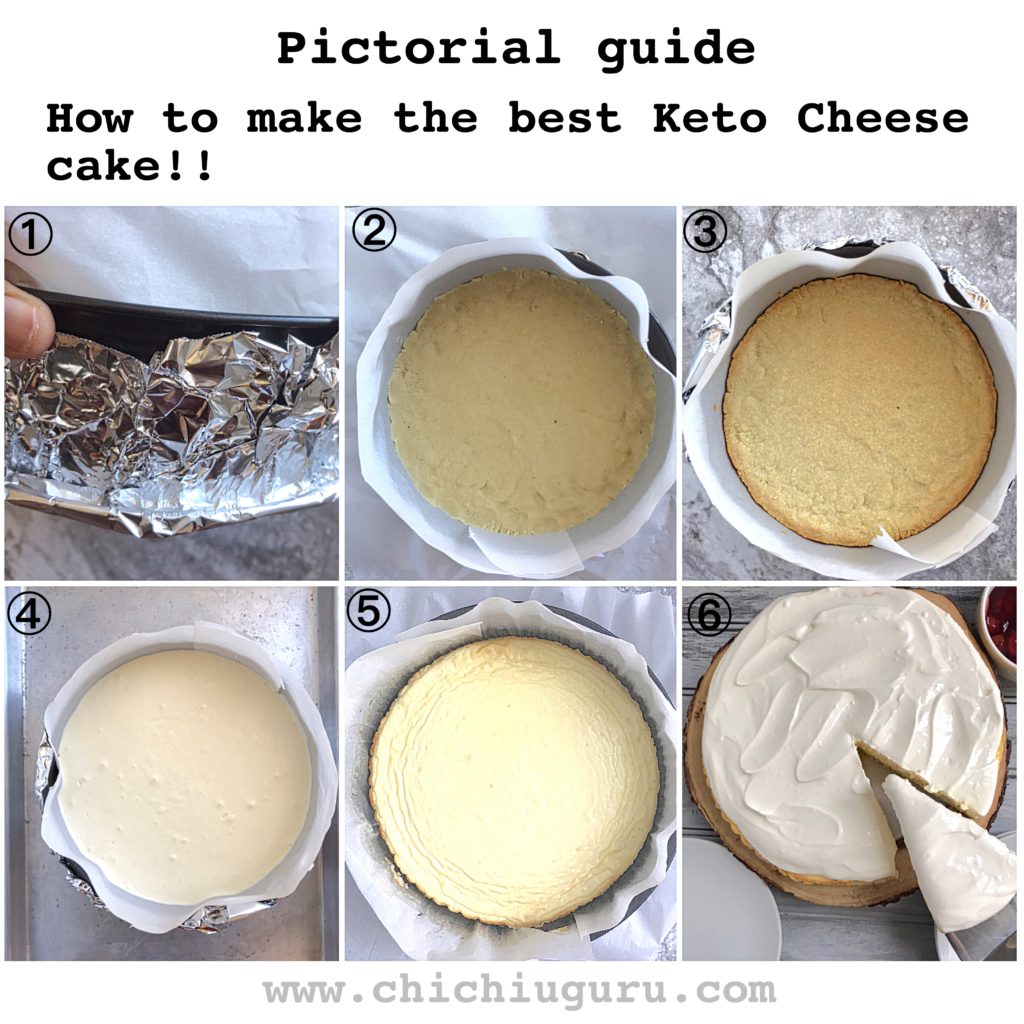 Pictorial guide

How to make the best Keto Cheese cake!!

①

②

③

④

⑤

⑥

www.chichiuguru.com