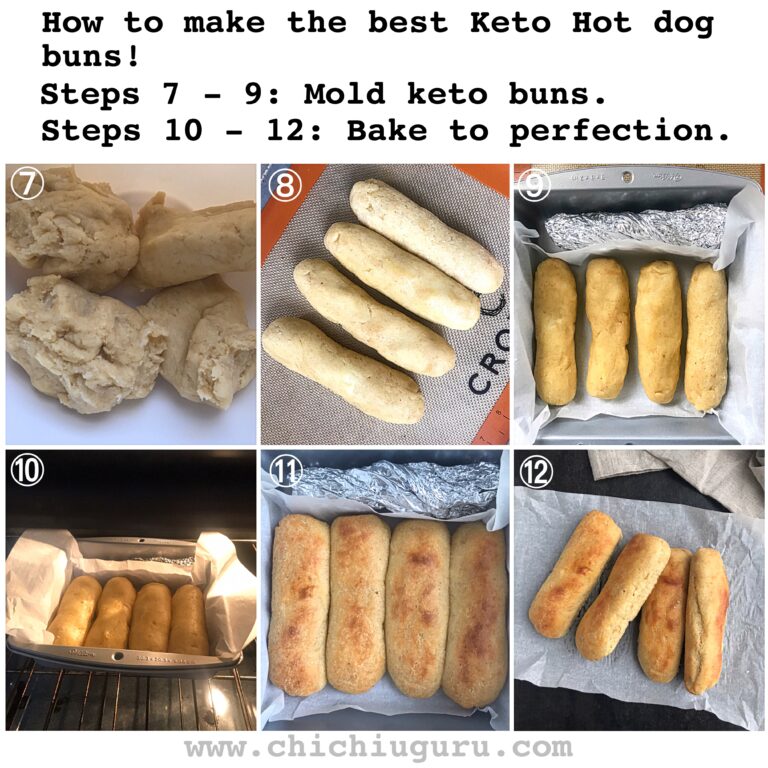 How to make the best Keto Hot dog buns!
Steps 7 - 9: Mold keto buns.
Steps 10 - 12: Bake to perfection.

⑦

⑧

CRO

⑨

⑩

⑪

⑫

www.chichiuguru.com